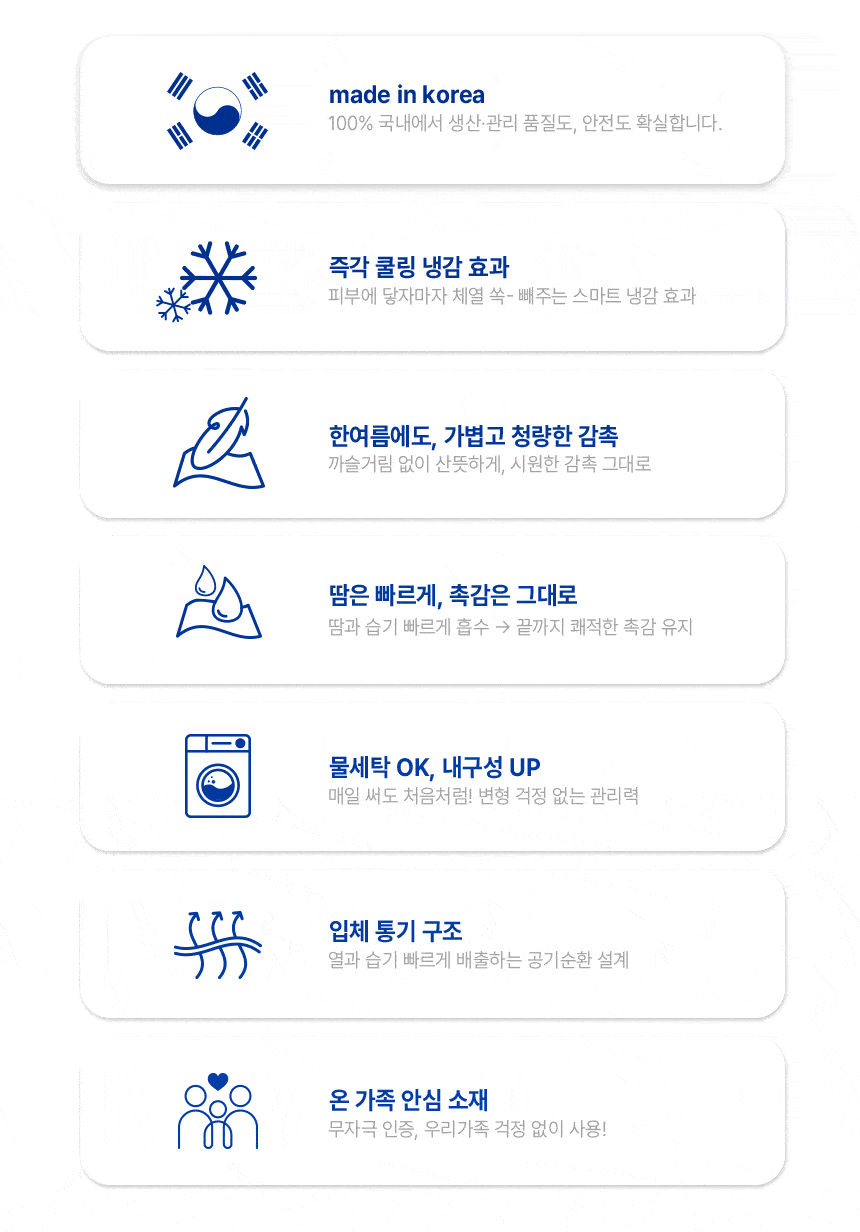 made in korea
100% 국내에서 생산·관리 품질도, 안전도 확실합니다.

즉각 쿨링 냉감 효과
피부에 닿자마자 체열 쏙- 빼주는 스마트 냉감 효과

한여름에도, 가볍고 청량한 감촉
까슬거림 없이 산뜻하게, 시원한 감촉 그대로

땀은 빠르게, 촉감은 그대로
땀과 습기 빠르게 흡수 → 끝까지 쾌적한 촉감 유지

물세탁 OK, 내구성 UP
매일 써도 처음처럼! 변형 걱정 없는 관리력

입체 통기 구조
열과 습기 빠르게 배출하는 공기순환 설계

온 가족 안심 소재
무자극 인증, 우리가족 걱정 없이 사용!