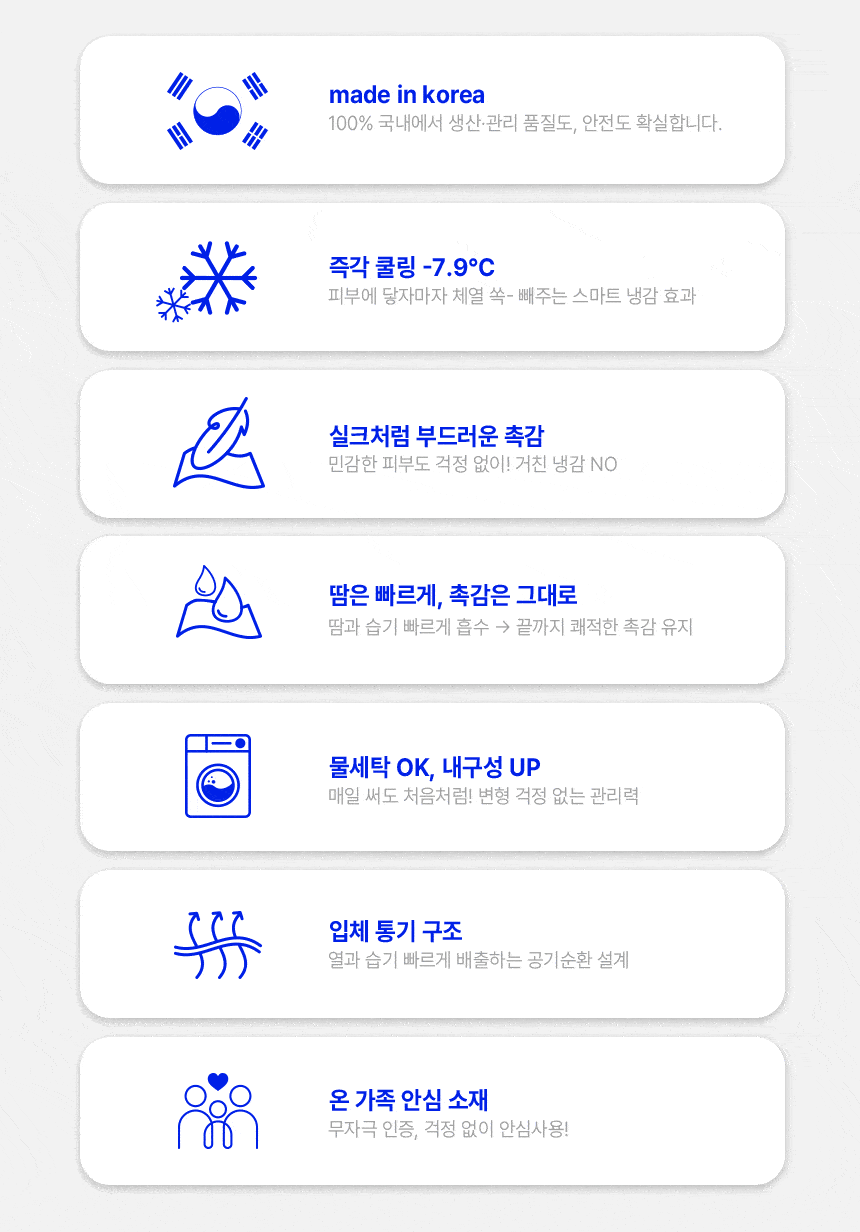 made in korea
100% 국내에서 생산·관리 품질도, 안전도 확실합니다.

즉각 쿨링 -7.9°C
피부에 닿자마자 체열 쏙- 빼주는 스마트 냉감 효과

실크처럼 부드러운 촉감
민감한 피부도 걱정 없이! 거친 냉감 NO

땀은 빠르게, 촉감은 그대로
땀과 습기 빠르게 흡수 → 끝까지 쾌적한 촉감 유지

물세탁 OK, 내구성 UP
매일 써도 처음처럼! 변형 걱정 없는 관리력

입체 통기 구조
열과 습기 빠르게 배출하는 공기순환 설계

온 가족 안심 소재
무자극 인증, 걱정 없이 안심사용!