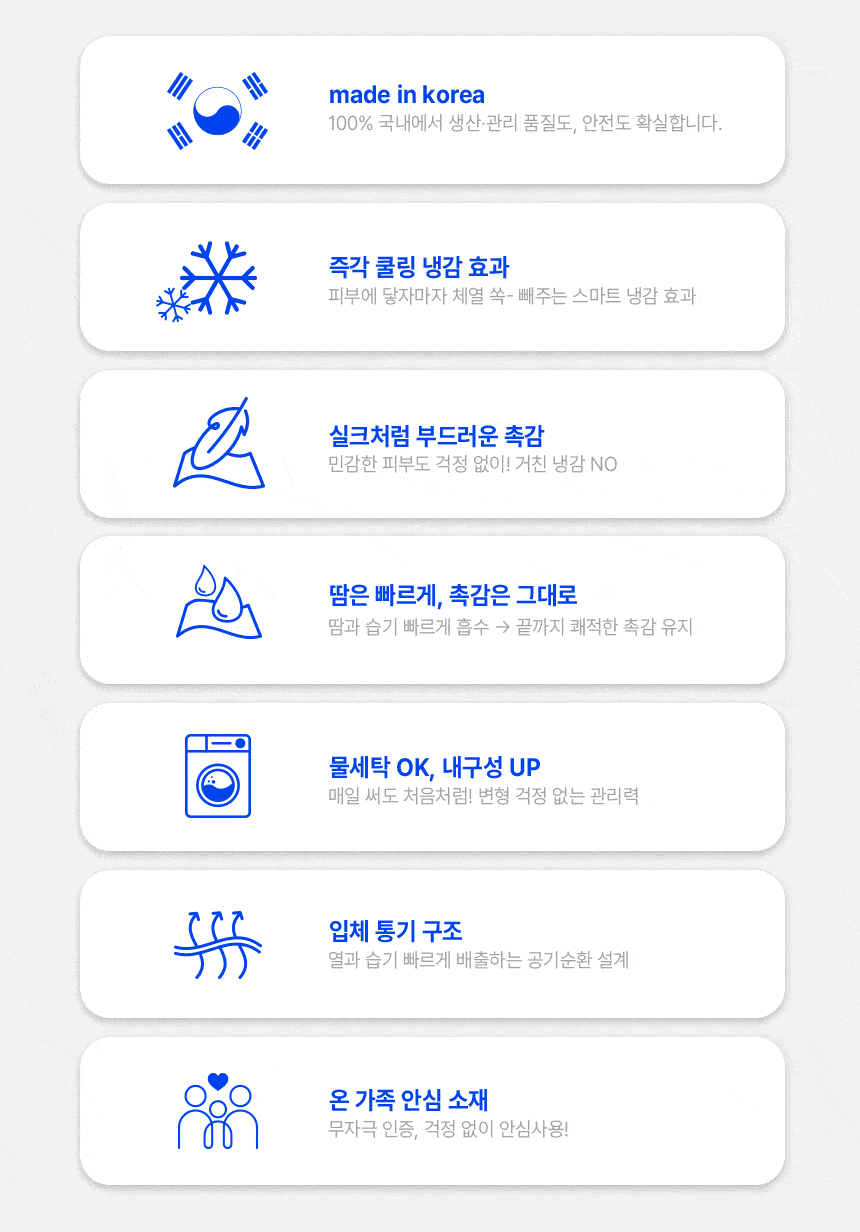 made in korea
100% 국내에서 생산·관리 품질도, 안전도 확실합니다.

즉각 쿨링 냉감 효과
피부에 닿자마자 체열 쏙- 빼주는 스마트 냉감 효과

실크처럼 부드러운 촉감
민감한 피부도 걱정 없이! 거친 냉감 NO

땀은 빠르게, 촉감은 그대로
땀과 습기 빠르게 흡수 → 끝까지 쾌적한 촉감 유지

물세탁 OK, 내구성 UP
매일 써도 처음처럼! 변형 걱정 없는 관리력

입체 통기 구조
열과 습기 빠르게 배출하는 공기순환 설계

온 가족 안심 소재
무자극 인증, 걱정 없이 안심사용!